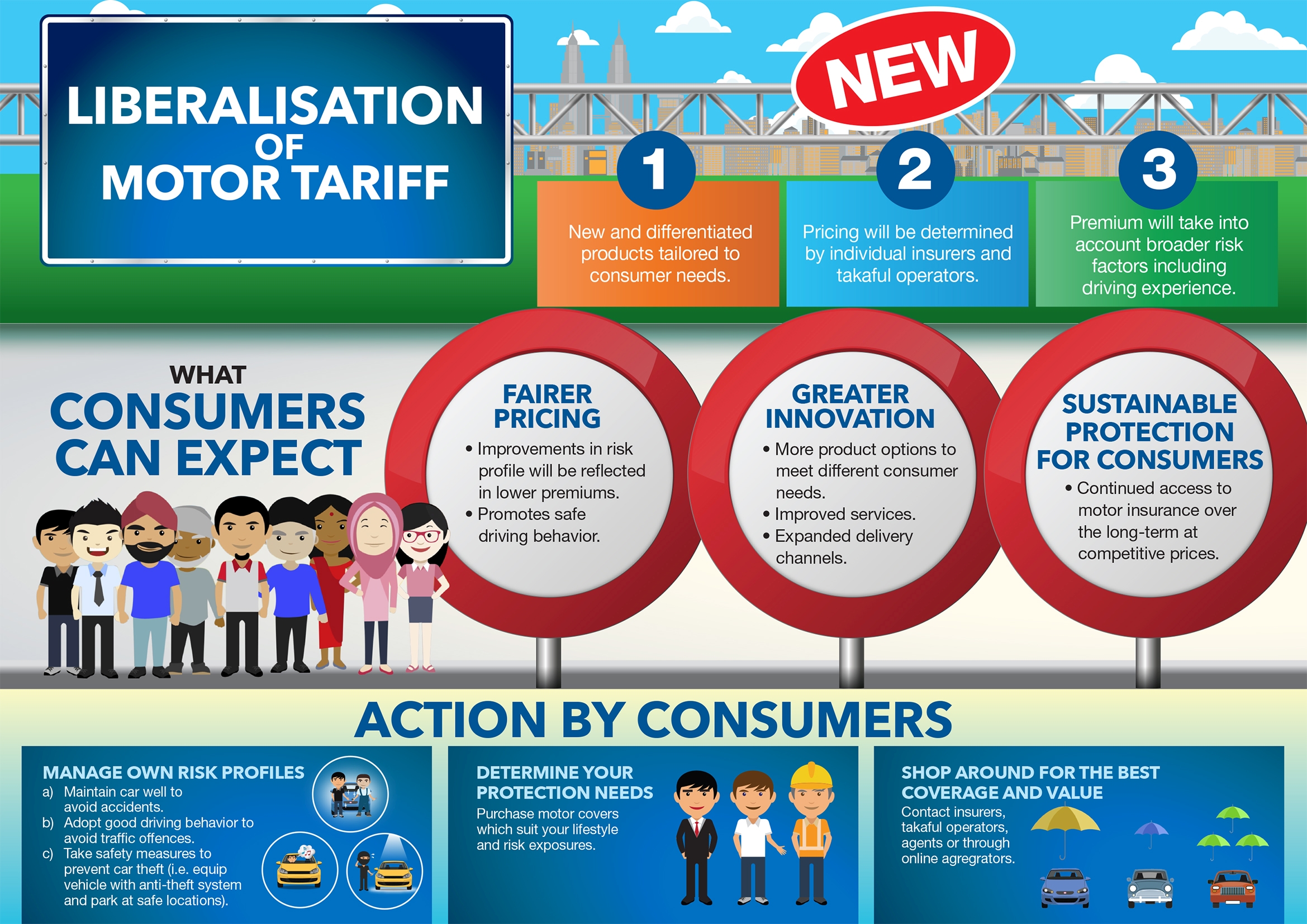 LIBERALISATION OF MOTOR TARIFF

NEW

1
New and differentiated products tailored to consumer needs.

2
Pricing will be determined by individual insurers and takaful operators.

3
Premium will take into account broader risk factors including driving experience.

WHAT CONSUMERS CAN EXPECT

FAIRER PRICING
• Improvements in risk profile will be reflected in lower premiums.
• Promotes safe driving behavior.

GREATER INNOVATION
• More product options to meet different consumer needs.
• Improved services.
• Expanded delivery channels.

SUSTAINABLE PROTECTION FOR CONSUMERS
• Continued access to motor insurance over the long-term at competitive prices.

ACTION BY CONSUMERS

MANAGE OWN RISK PROFILES
a) Maintain car well to avoid accidents.
b) Adopt good driving behavior to avoid traffic offences.
c) Take safety measures to prevent car theft (i.e. equip vehicle with anti-theft system and park at safe locations).

DETERMINE YOUR PROTECTION NEEDS
Purchase motor covers which suit your lifestyle and risk exposures.

SHOP AROUND FOR THE BEST COVERAGE AND VALUE
Contact insurers, takaful operators, agents or through online agregrators.