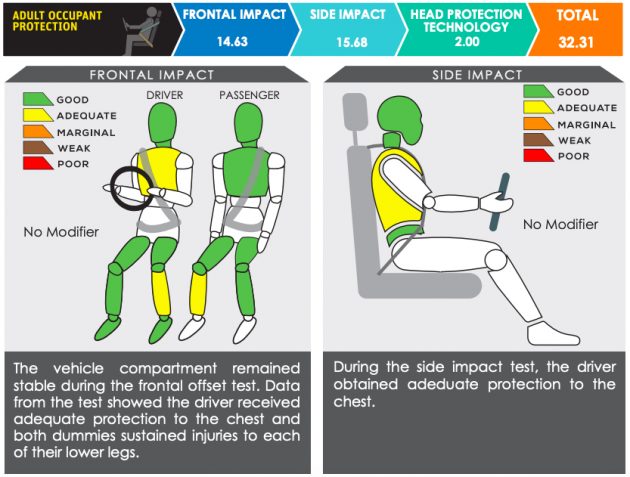 ADULT OCCUPANT PROTECTION

FRONTAL IMPACT
14.63

SIDE IMPACT
15.68

HEAD PROTECTION TECHNOLOGY
2.00

TOTAL
32.31

FRONTAL IMPACT

GOOD
ADEQUATE
MARGINAL
WEAK
POOR

DRIVER

PASSENGER

No Modifier

The vehicle compartment remained stable during the frontal offset test. Data from the test showed the driver received adequate protection to the chest and both dummies sustained injuries to each of their lower legs.

SIDE IMPACT

GOOD
ADEQUATE
MARGINAL
WEAK
POOR

No Modifier

During the side impact test, the driver obtained adeduate protection to the chest.