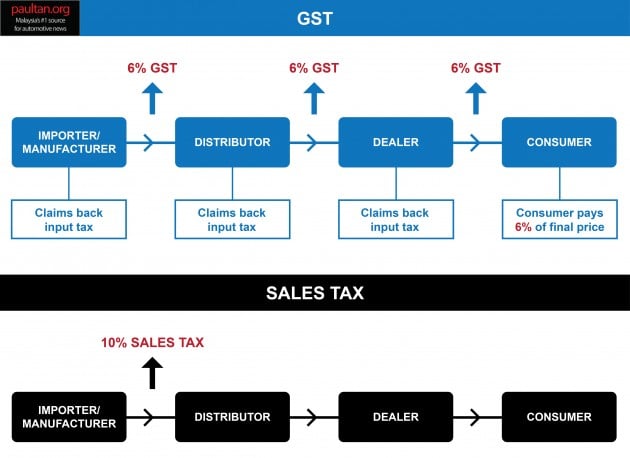 paultan.org
Malaysia's #1 source for automotive news

GST

6% GST

6% GST

6% GST

IMPORTER/ MANUFACTURER

DISTRIBUTOR

DEALER

CONSUMER

Claims back input tax

Claims back input tax

Claims back input tax

Consumer pays 6% of final price

SALES TAX

10% SALES TAX

IMPORTER/ MANUFACTURER

DISTRIBUTOR

DEALER

CONSUMER